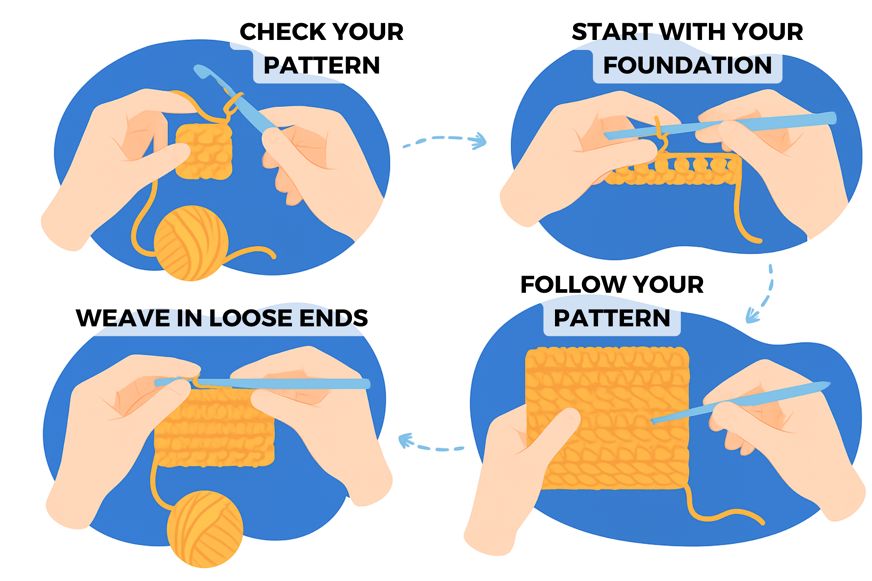 CHECK YOUR PATTERN

START WITH YOUR FOUNDATION

FOLLOW YOUR PATTERN

WEAVE IN LOOSE ENDS